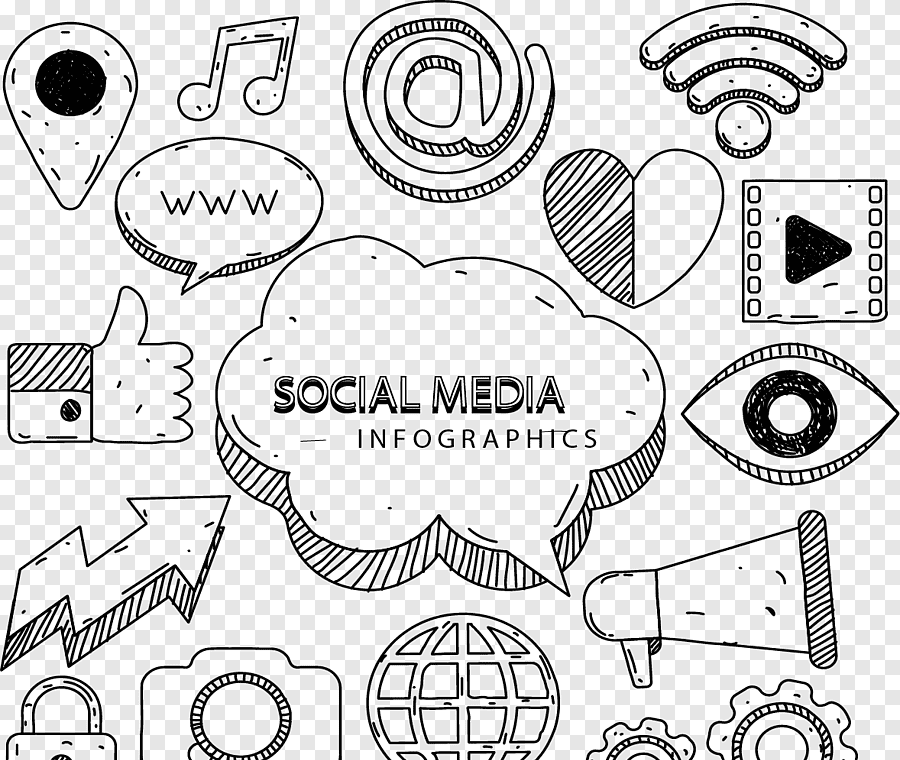 @

WWW

SOCIAL MEDIA
INFOGRAPHICS